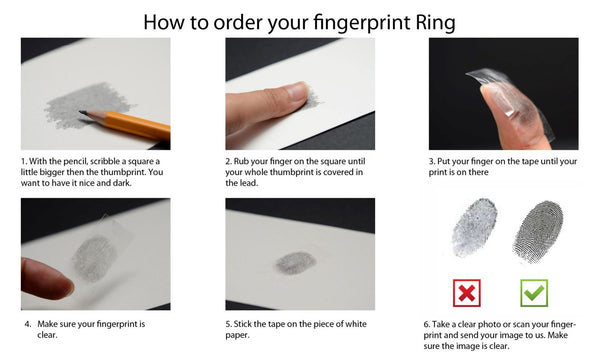 How to order your fingerprint Ring

1. With the pencil, scribble a square a little bigger then the thumbprint. You want to have it nice and dark.

2. Rub your finger on the square until your whole thumbprint is covered in the lead.

3. Put your finger on the tape until your print is on there

4. Make sure your fingerprint is clear.

5. Stick the tape on the piece of white paper.

6. Take a clear photo or scan your fingerprint and send your image to us. Make sure the image is clear.